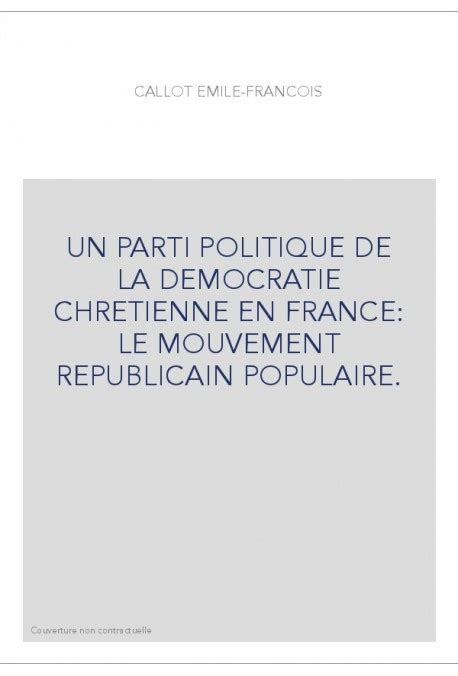 CALLOT EMILE-FRANCOIS

UN PARTI POLITIQUE DE LA DEMOCRATIE CHRETIENNE EN FRANCE: LE MOUVEMENT REPUBLICAIN POPULAIRE.

Couverture non contractuelle