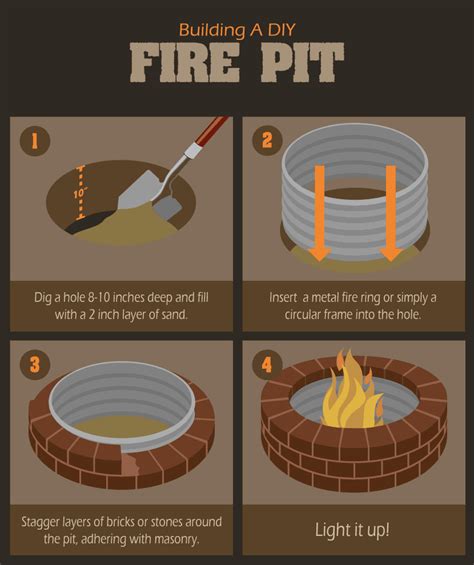 Building A DIY

FIRE PIT

1

10"

Dig a hole 8-10 inches deep and fill with a 2 inch layer of sand.

2

Insert a metal fire ring or simply a circular frame into the hole.

3

Stagger layers of bricks or stones around the pit, adhering with masonry.

4

Light it up!