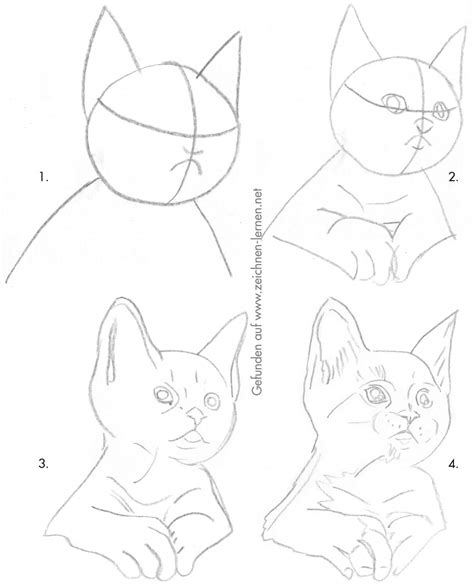 1.

2.

Gefunden auf www.zeichnen-lernen.net

3.

4.