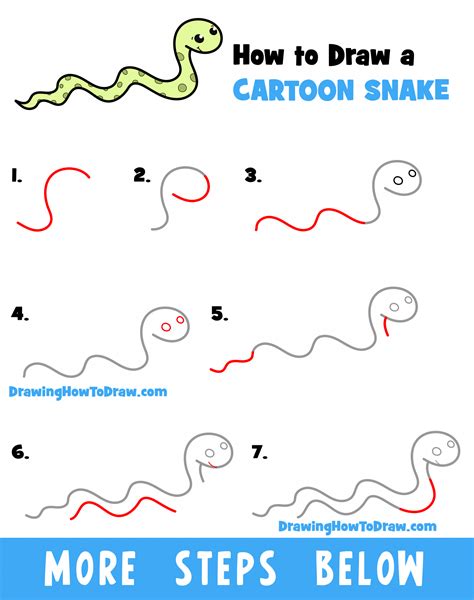 How to Draw a
CARTOON SNAKE

1.

2.

3.

4.

5.

DrawingHowToDraw.com

6.

7.

DrawingHowToDraw.com

MORE STEPS BELOW