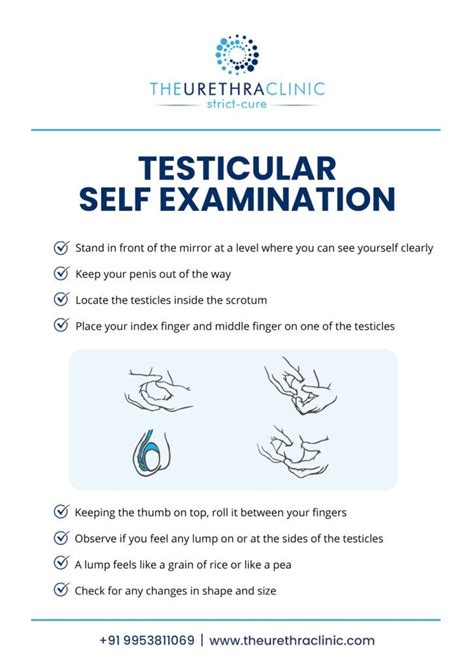 THEURETHRACLINIC
strict-cure

TESTICULAR SELF EXAMINATION

Stand in front of the mirror at a level where you can see yourself clearly

Keep your penis out of the way

Locate the testicles inside the scrotum

Place your index finger and middle finger on one of the testicles

Keeping the thumb on top, roll it between your fingers

Observe if you feel any lump on or at the sides of the testicles

A lump feels like a grain of rice or like a pea

Check for any changes in shape and size

+91 9953811069 | www.theurethraclinic.com