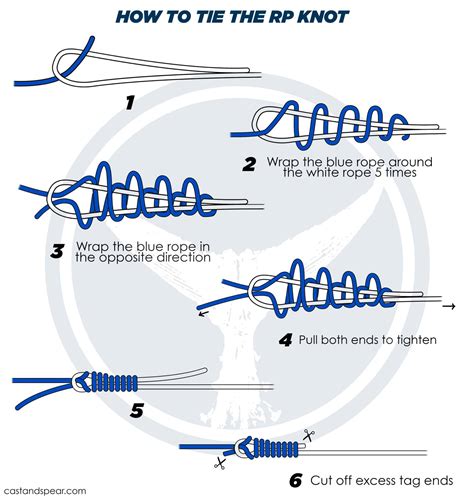 HOW TO TIE THE RP KNOT

1

2 Wrap the blue rope around the white rope 5 times

3 Wrap the blue rope in the opposite direction

4 Pull both ends to tighten

5

6 Cut off excess tag ends

castandspear.com