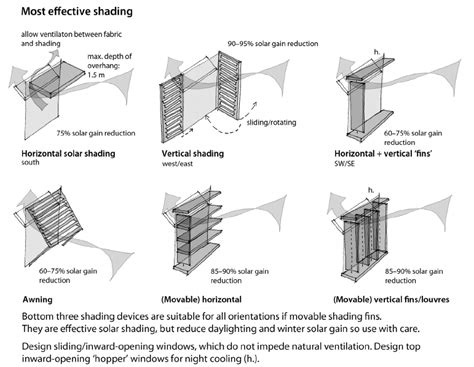 Most effective shading

allow ventilaton between fabric and shading

max. depth of overhang: 1.5 m

75% solar gain reduction

Horizontal solar shading
south

90–95% solar gain reduction

sliding/rotating

Vertical shading
west/east

h.

60–75% solar gain reduction

Horizontal + vertical 'fins'
SW/SE

60–75% solar gain reduction

Awning

85–90% solar gain reduction

(Movable) horizontal

h.

85–90% solar gain reduction

(Movable) vertical fins/louvres

Bottom three shading devices are suitable for all orientations if movable shading fins. They are effective solar shading, but reduce daylighting and winter solar gain so use with care.

Design sliding/inward-opening windows, which do not impede natural ventilation. Design top inward-opening 'hopper' windows for night cooling (h.).