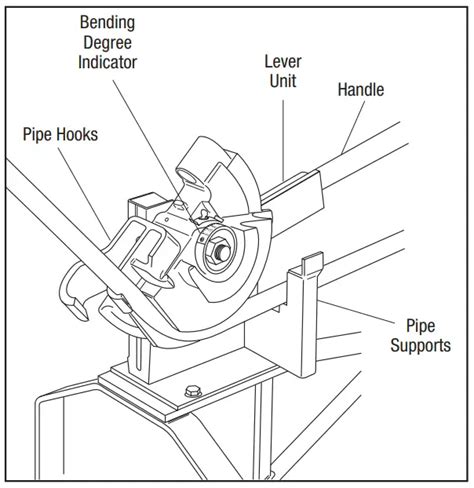 Bending Degree Indicator

Lever Unit

Handle

Pipe Hooks

Pipe Supports