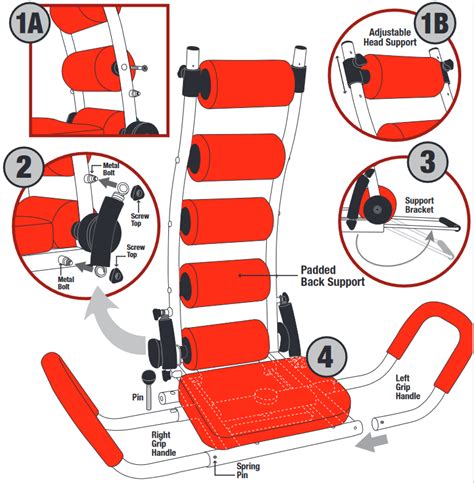 1A

1B

Adjustable Head Support

2

Metal Bolt

Screw Top

Screw Top

Metal Bolt

3

Support Bracket

Padded Back Support

4

Pin

Left Grip Handle

Right Grip Handle

Spring Pin