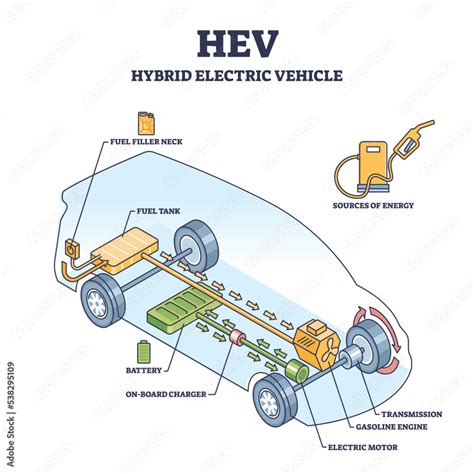 HEV
HYBRID ELECTRIC VEHICLE

FUEL FILLER NECK

SOURCES OF ENERGY

FUEL TANK

BATTERY

ON-BOARD CHARGER

TRANSMISSION

GASOLINE ENGINE

ELECTRIC MOTOR

Adobe Stock | #538295109