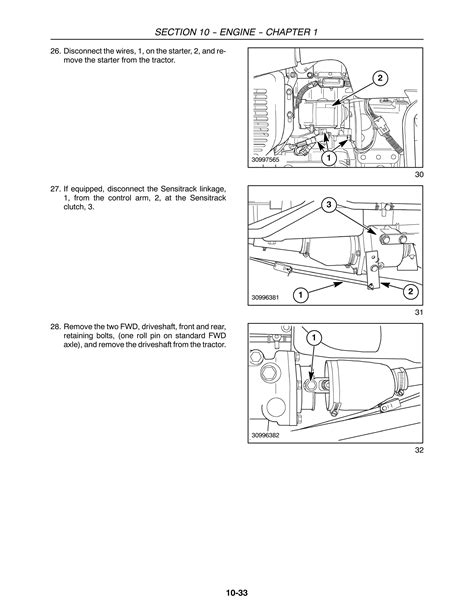 SECTION 10 – ENGINE – CHAPTER 1

26. Disconnect the wires, 1, on the starter, 2, and remove the starter from the tractor.

2

1

30997565

30

27. If equipped, disconnect the Sensitrack linkage, 1, from the control arm, 2, at the Sensitrack clutch, 3.

3

1

2

30996381

31

28. Remove the two FWD, driveshaft, front and rear, retaining bolts, (one roll pin on standard FWD axle), and remove the driveshaft from the tractor.

1

30996382

32

10-33