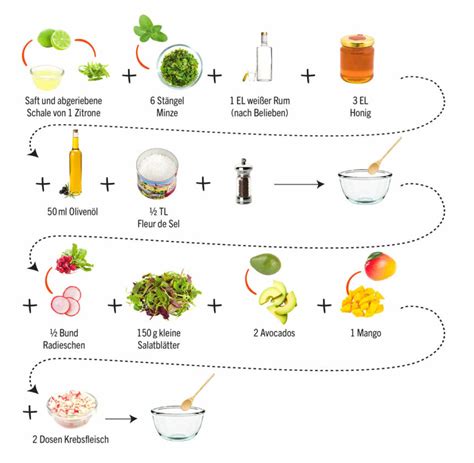 Saft und abgeriebene Schale von 1 Zitrone

+

6 Stängel Minze

+

1 EL weißer Rum (nach Belieben)

+

3 EL Honig

+

50 ml Olivenöl

+

½ TL Fleur de Sel

+

+

½ Bund Radieschen

+

150 g kleine Salatblätter

+

2 Avocados

+

1 Mango

+

2 Dosen Krebsfleisch