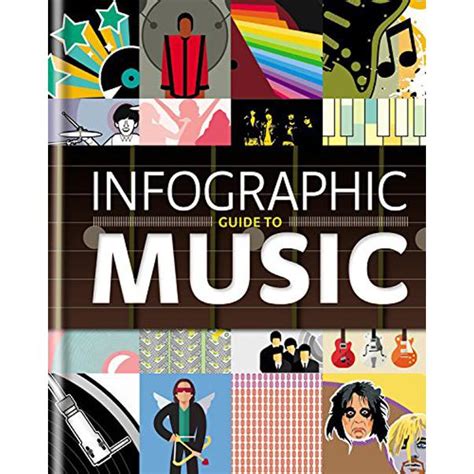 INFOGRAPHIC
GUIDE TO
MUSIC