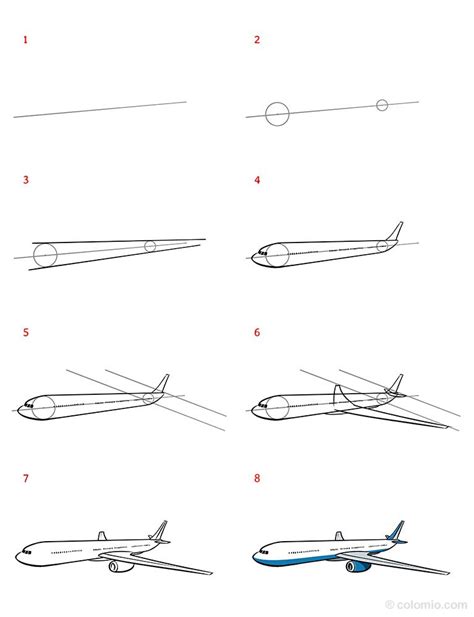 1

2

3

4

5

6

7

8

© colomio.com