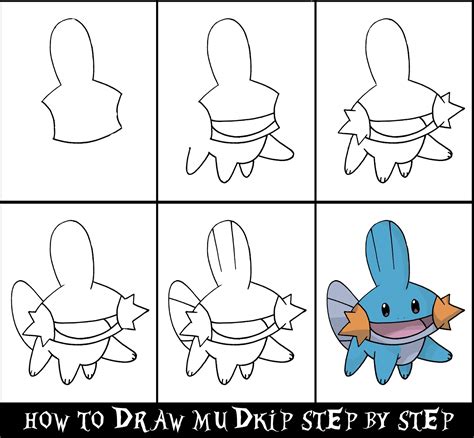 HOW TO DRAW MUDKIP STEP BY STEP