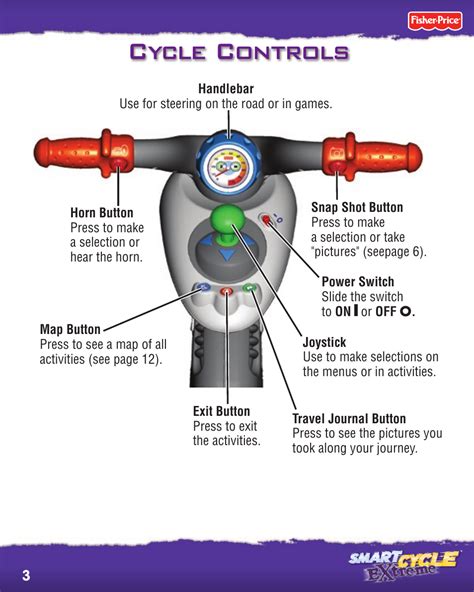 Fisher-Price

CYCLE CONTROLS

Handlebar
Use for steering on the road or in games.

Horn Button
Press to make a selection or hear the horn.

Snap Shot Button
Press to make a selection or take "pictures" (seepage 6).

Power Switch
Slide the switch to ON I or OFF O.

Map Button
Press to see a map of all activities (see page 12).

Joystick
Use to make selections on the menus or in activities.

Exit Button
Press to exit the activities.

Travel Journal Button
Press to see the pictures you took along your journey.

3

SMART CYCLE EXtreme