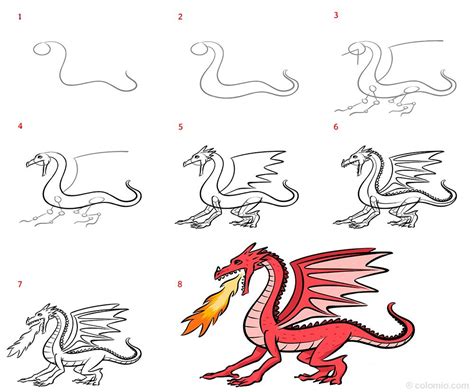 1

2

3

4

5

6

7

8

© colomio.com