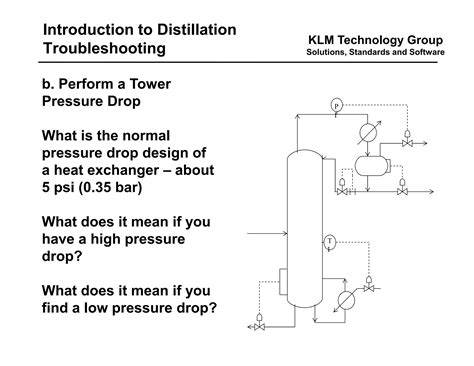 Introduction to Distillation Troubleshooting

KLM Technology Group
Solutions, Standards and Software

b. Perform a Tower Pressure Drop

What is the normal pressure drop design of a heat exchanger – about 5 psi (0.35 bar)

What does it mean if you have a high pressure drop?

What does it mean if you find a low pressure drop?

P

T