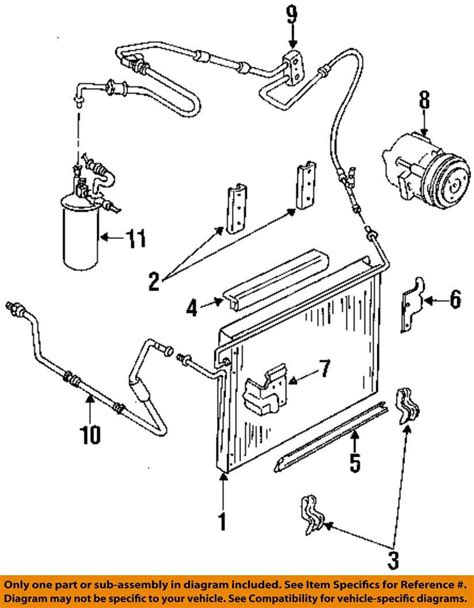 9
8
11
2
4
6
7
10
5
1
3

Only one part or sub-assembly in diagram included. See Item Specifics for Reference #.
Diagram may not be specific to your vehicle. See Compatibility for vehicle-specific diagrams.