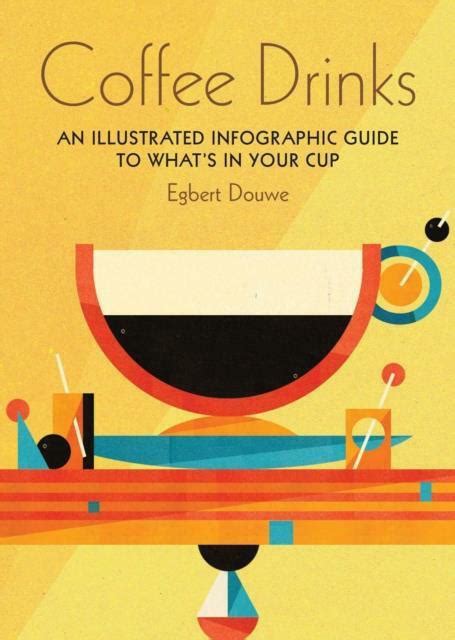 Coffee Drinks

AN ILLUSTRATED INFOGRAPHIC GUIDE TO WHAT'S IN YOUR CUP

Egbert Douwe