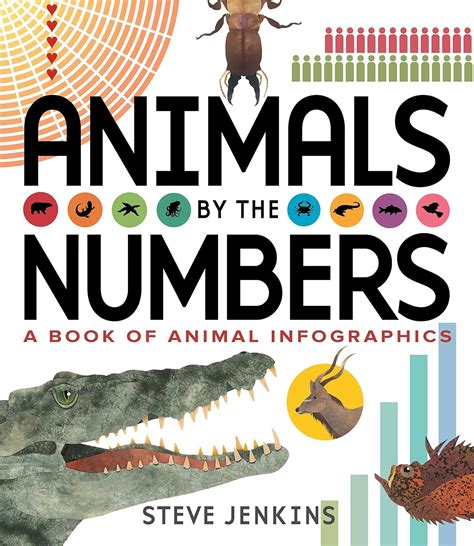 ANIMALS BY THE NUMBERS

A BOOK OF ANIMAL INFOGRAPHICS

STEVE JENKINS