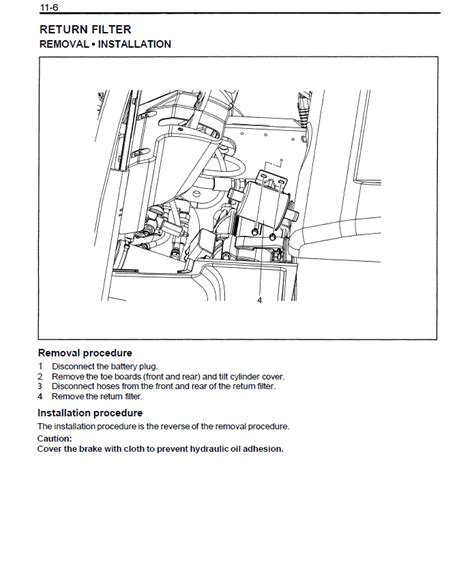 11-6

RETURN FILTER
REMOVAL • INSTALLATION

4

Removal procedure
1 Disconnect the battery plug.
2 Remove the toe boards (front and rear) and tilt cylinder cover.
3 Disconnect hoses from the front and rear of the return filter.
4 Remove the return filter.

Installation procedure
The installation procedure is the reverse of the removal procedure.
Caution:
Cover the brake with cloth to prevent hydraulic oil adhesion.