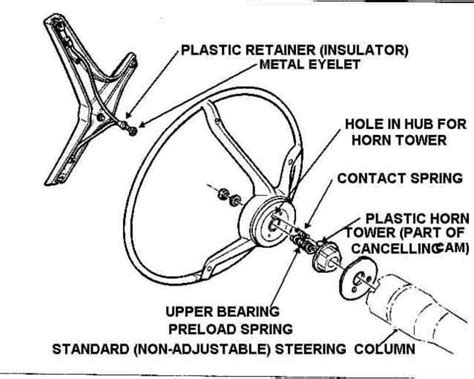 PLASTIC RETAINER (INSULATOR)
METAL EYELET

HOLE IN HUB FOR HORN TOWER

CONTACT SPRING

PLASTIC HORN TOWER (PART OF CANCELLING CAM)

UPPER BEARING PRELOAD SPRING

STANDARD (NON-ADJUSTABLE) STEERING COLUMN