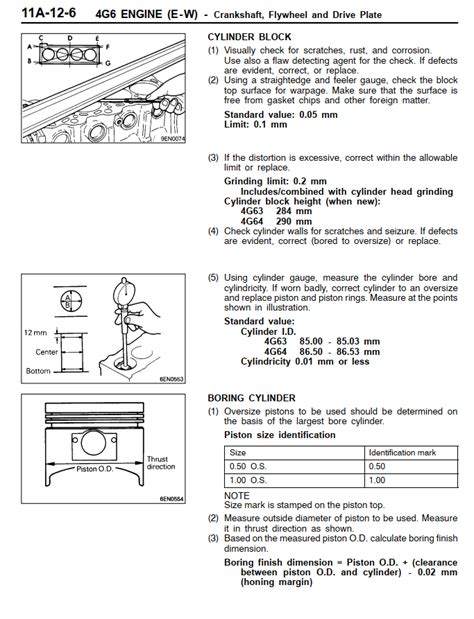 11A-12-6 4G6 ENGINE (E-W) - Crankshaft, Flywheel and Drive Plate

C D E
A F
B G

9EN0074

CYLINDER BLOCK
(1) Visually check for scratches, rust, and corrosion. Use also a flaw detecting agent for the check. If defects are evident, correct, or replace.
(2) Using a straightedge and feeler gauge, check the block top surface for warpage. Make sure that the surface is free from gasket chips and other foreign matter.
Standard value: 0.05 mm
Limit: 0.1 mm

(3) If the distortion is excessive, correct within the allowable limit or replace.
Grinding limit: 0.2 mm
Includes/combined with cylinder head grinding
Cylinder block height (when new):
4G63 284 mm
4G64 290 mm
(4) Check cylinder walls for scratches and seizure. If defects are evident, correct (bored to oversize) or replace.

A
B
12 mm
Center
Bottom
6EN0553

(5) Using cylinder gauge, measure the cylinder bore and cylindricity. If worn badly, correct cylinder to an oversize and replace piston and piston rings. Measure at the points shown in illustration.
Standard value:
Cylinder I.D.
4G63 85.00 - 85.03 mm
4G64 86.50 - 86.53 mm
Cylindricity 0.01 mm or less

Piston O.D.
Thrust direction
6EN0554

BORING CYLINDER
(1) Oversize pistons to be used should be determined on the basis of the largest bore cylinder.
Piston size identification

| Size | Identification mark |
|---|---|
| 0.50 O.S. | 0.50 |
| 1.00 O.S. | 1.00 |

NOTE
Size mark is stamped on the piston top.
(2) Measure outside diameter of piston to be used. Measure it in thrust direction as shown.
(3) Based on the measured piston O.D. calculate boring finish dimension.
Boring finish dimension = Piston O.D. + (clearance between piston O.D. and cylinder) - 0.02 mm (honing margin)