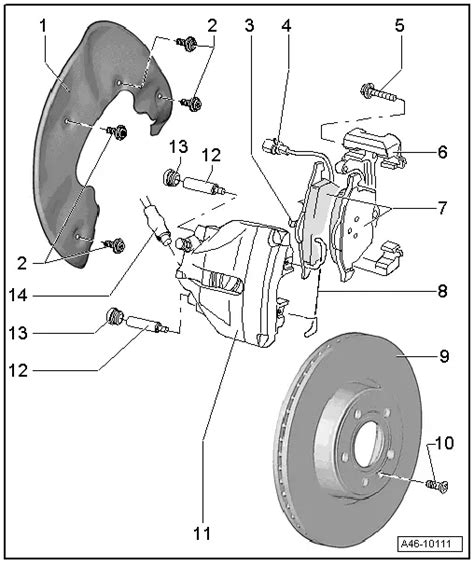 1
2
3
4
5
6
13
12
7
2
14
8
13
12
9
10
11
A46-10111