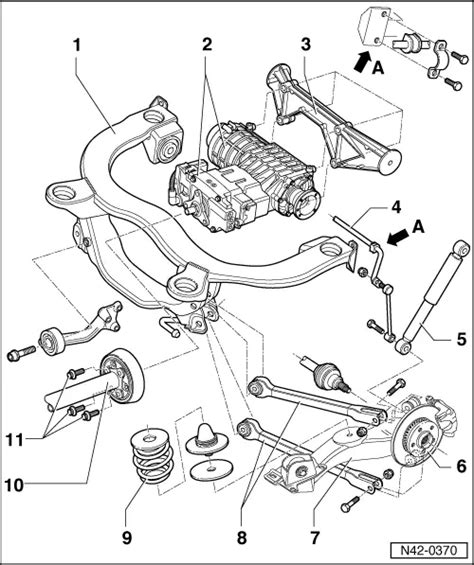 1
2
3
A
4
A
5
6
7
8
9
10
11
N42-0370