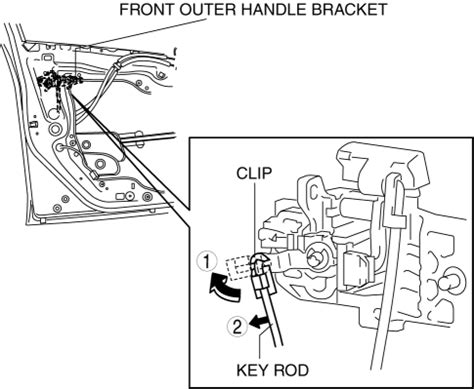 FRONT OUTER HANDLE BRACKET

CLIP

1

2

KEY ROD