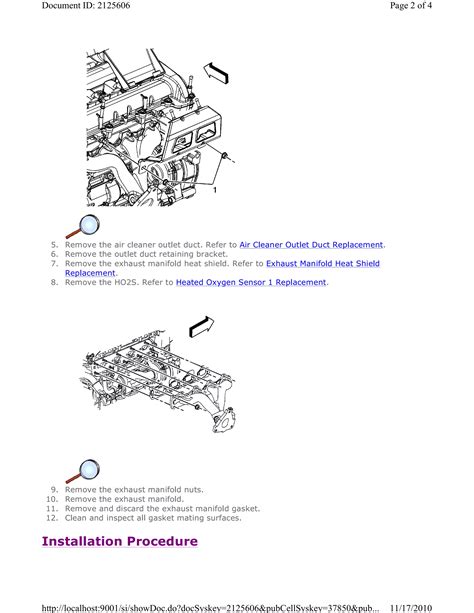 Document ID: 2125606

Page 2 of 4

1

5. Remove the air cleaner outlet duct. Refer to Air Cleaner Outlet Duct Replacement.
6. Remove the outlet duct retaining bracket.
7. Remove the exhaust manifold heat shield. Refer to Exhaust Manifold Heat Shield Replacement.
8. Remove the HO2S. Refer to Heated Oxygen Sensor 1 Replacement.

9. Remove the exhaust manifold nuts.
10. Remove the exhaust manifold.
11. Remove and discard the exhaust manifold gasket.
12. Clean and inspect all gasket mating surfaces.

Installation Procedure

http://localhost:9001/si/showDoc.do?docSyskey=2125606&pubCellSyskey=37850&pub...

11/17/2010