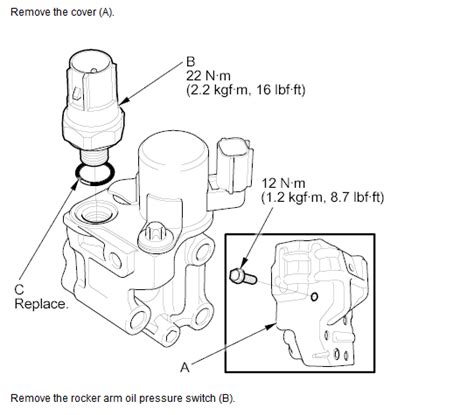 Remove the cover (A).

B
22 N·m
(2.2 kgf·m, 16 lbf·ft)

12 N·m
(1.2 kgf·m, 8.7 lbf·ft)

C
Replace.

A

Remove the rocker arm oil pressure switch (B).