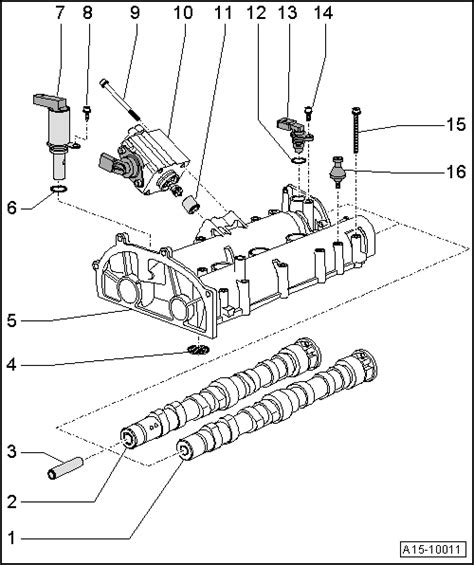 7 8 9 10 11 12 13 14

15

16

6

5

4

3

2

1

A15-10011