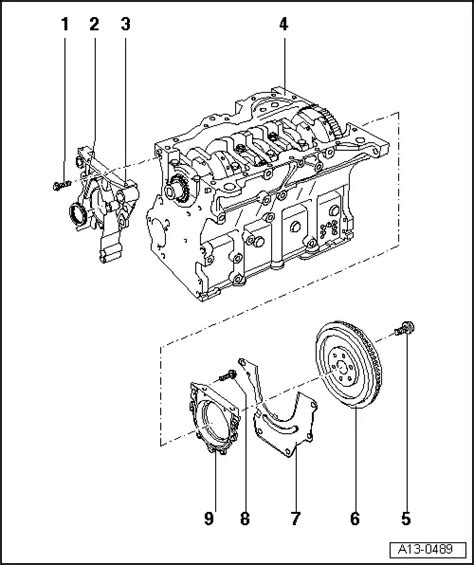 1 2 3 4

9 8 7 6 5

A13-0489