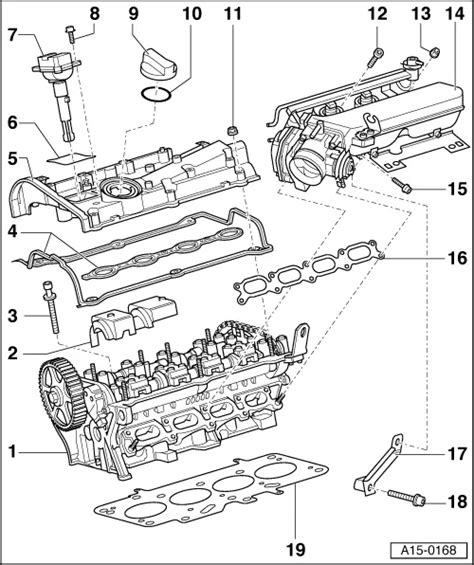 8
9
10
11
12
13
14
7
6
5
4
3
2
1
15
16
17
18
19
A15-0168