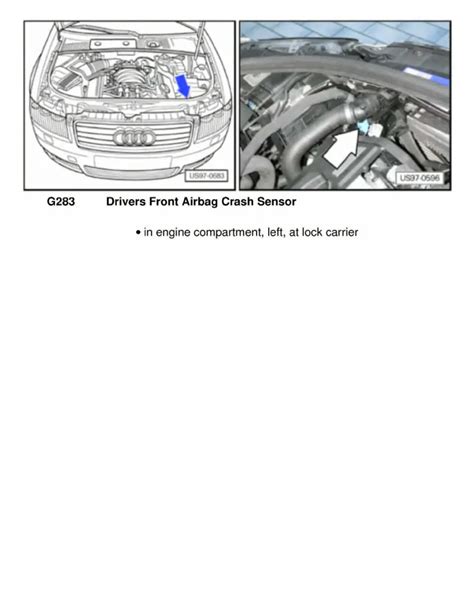 US97-0683

US97-0596

G283 Drivers Front Airbag Crash Sensor

• in engine compartment, left, at lock carrier