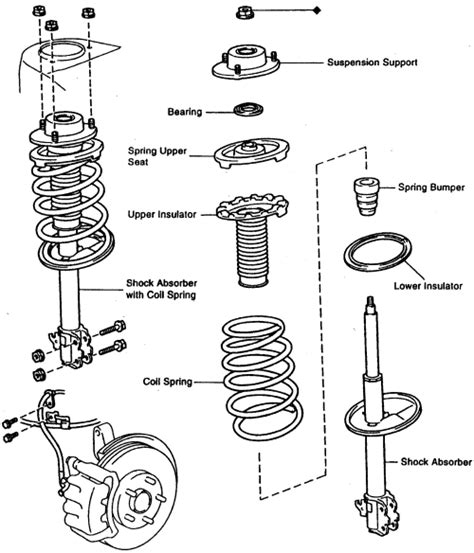 Suspension Support

Bearing

Spring Upper Seat

Spring Bumper

Upper Insulator

Lower Insulator

Shock Absorber with Coil Spring

Coil Spring

Shock Absorber