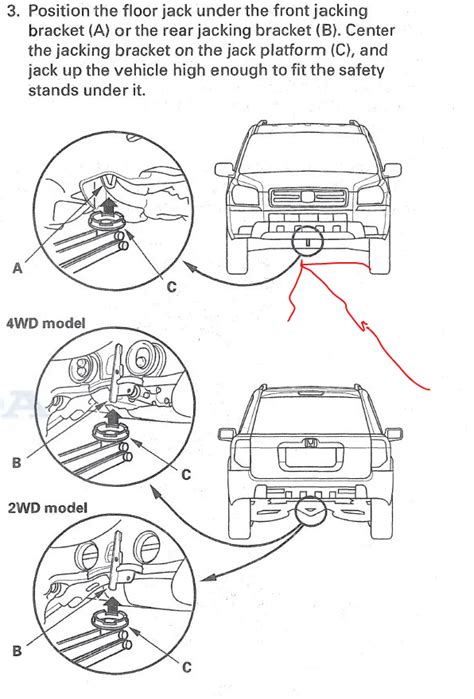 3. Position the floor jack under the front jacking bracket (A) or the rear jacking bracket (B). Center the jacking bracket on the jack platform (C), and jack up the vehicle high enough to fit the safety stands under it.

A

C

4WD model

B

C

2WD model

B

C