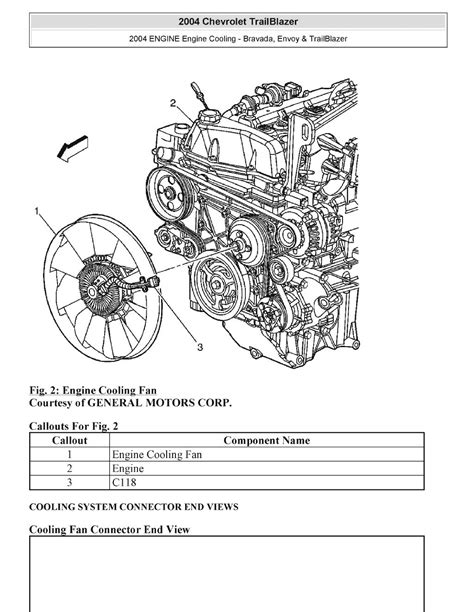 2004 Chevrolet TrailBlazer

2004 ENGINE Engine Cooling - Bravada, Envoy & TrailBlazer

2

1

3

Fig. 2: Engine Cooling Fan
Courtesy of GENERAL MOTORS CORP.

Callouts For Fig. 2

| Callout | Component Name |
|---|---|
| 1 | Engine Cooling Fan |
| 2 | Engine |
| 3 | C118 |

COOLING SYSTEM CONNECTOR END VIEWS

Cooling Fan Connector End View