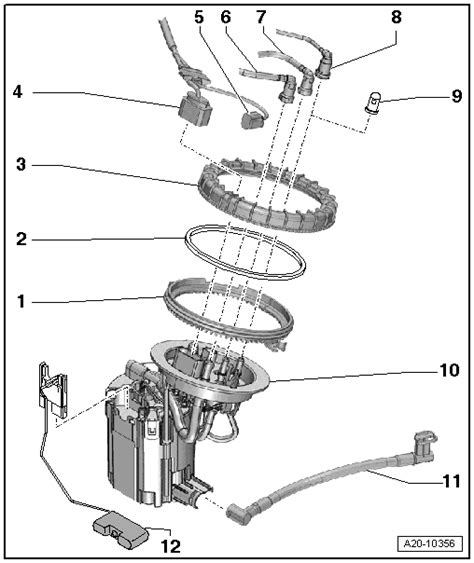 5
6
7
8
4
9
3
2
1
10
11
12
A20-10356