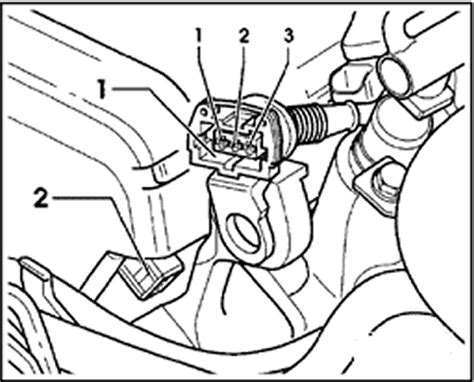 1 2 3
1
2