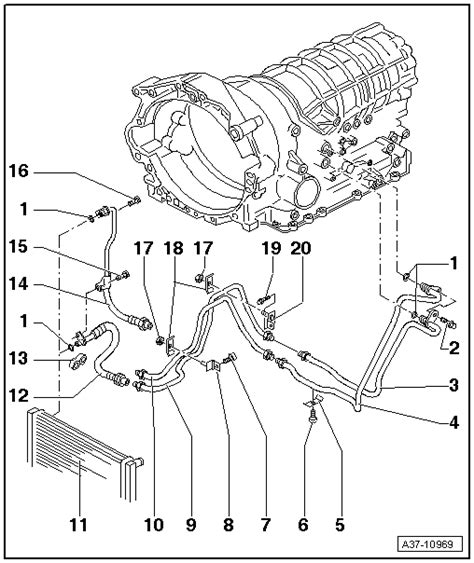 16
1
15
14
1
13
12
17
18
17
19
20
1
2
3
4
11
10
9
8
7
6
5
A37-10969