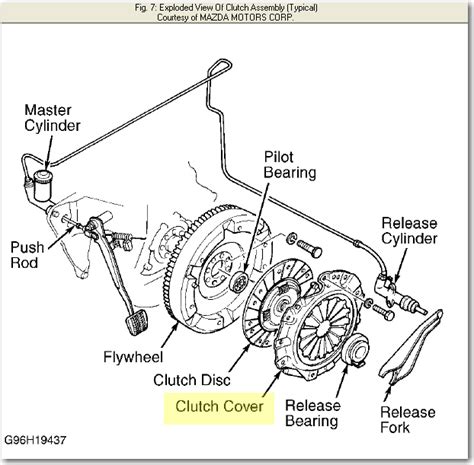 Fig. 7: Exploded View Of Clutch Assembly (Typical)
Courtesy of MAZDA MOTORS CORP.

Master Cylinder

Pilot Bearing

Release Cylinder

Push Rod

Flywheel

Clutch Disc

Clutch Cover

Release Bearing

Release Fork

G96H19437