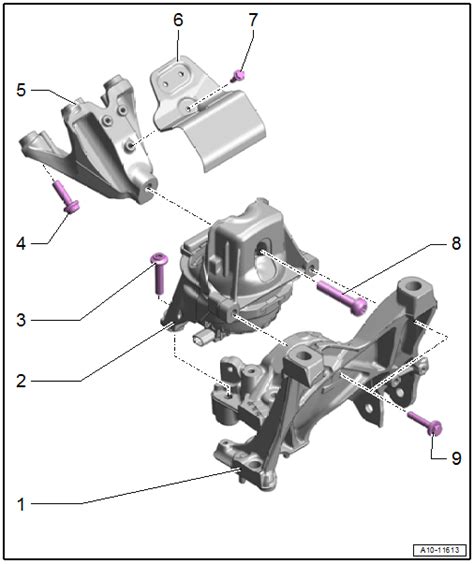 6
7
5
4
8
3
2
9
1
A10-11613