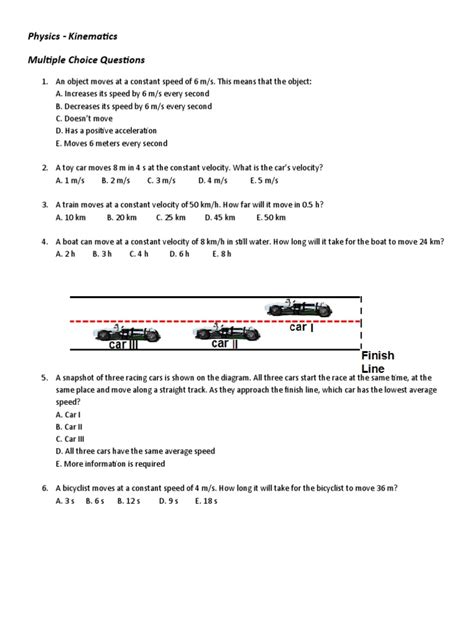 Physics - Kinematics

Multiple Choice Questions

1. An object moves at a constant speed of 6 m/s. This means that the object:
A. Increases its speed by 6 m/s every second
B. Decreases its speed by 6 m/s every second
C. Doesn't move
D. Has a positive acceleration
E. Moves 6 meters every second

2. A toy car moves 8 m in 4 s at the constant velocity. What is the car's velocity?
A. 1 m/s B. 2 m/s C. 3 m/s D. 4 m/s E. 5 m/s

3. A train moves at a constant velocity of 50 km/h. How far will it move in 0.5 h?
A. 10 km B. 20 km C. 25 km D. 45 km E. 50 km

4. A boat can move at a constant velocity of 8 km/h in still water. How long will it take for the boat to move 24 km?
A. 2 h B. 3 h C. 4 h D. 6 h E. 8 h

car I
car III
car II
Finish Line

5. A snapshot of three racing cars is shown on the diagram. All three cars start the race at the same time, at the same place and move along a straight track. As they approach the finish line, which car has the lowest average speed?
A. Car I
B. Car II
C. Car III
D. All three cars have the same average speed
E. More information is required

6. A bicyclist moves at a constant speed of 4 m/s. How long it will take for the bicyclist to move 36 m?
A. 3 s B. 6 s B. 12 s D. 9 s E. 18 s